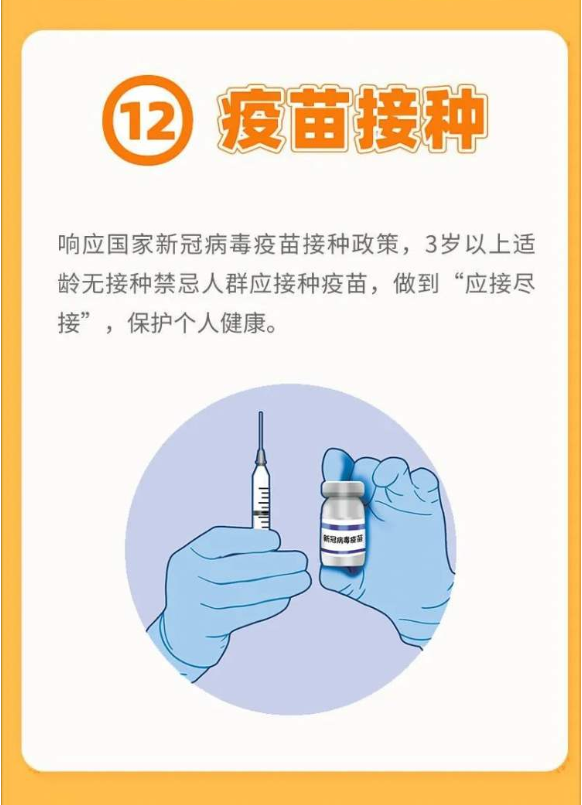 ⑫ 疫苗接种

响应国家新冠病毒疫苗接种政策，3岁以上适龄无接种禁忌人群应接种疫苗，做到“应接尽接”，保护个人健康。

新冠病毒疫苗