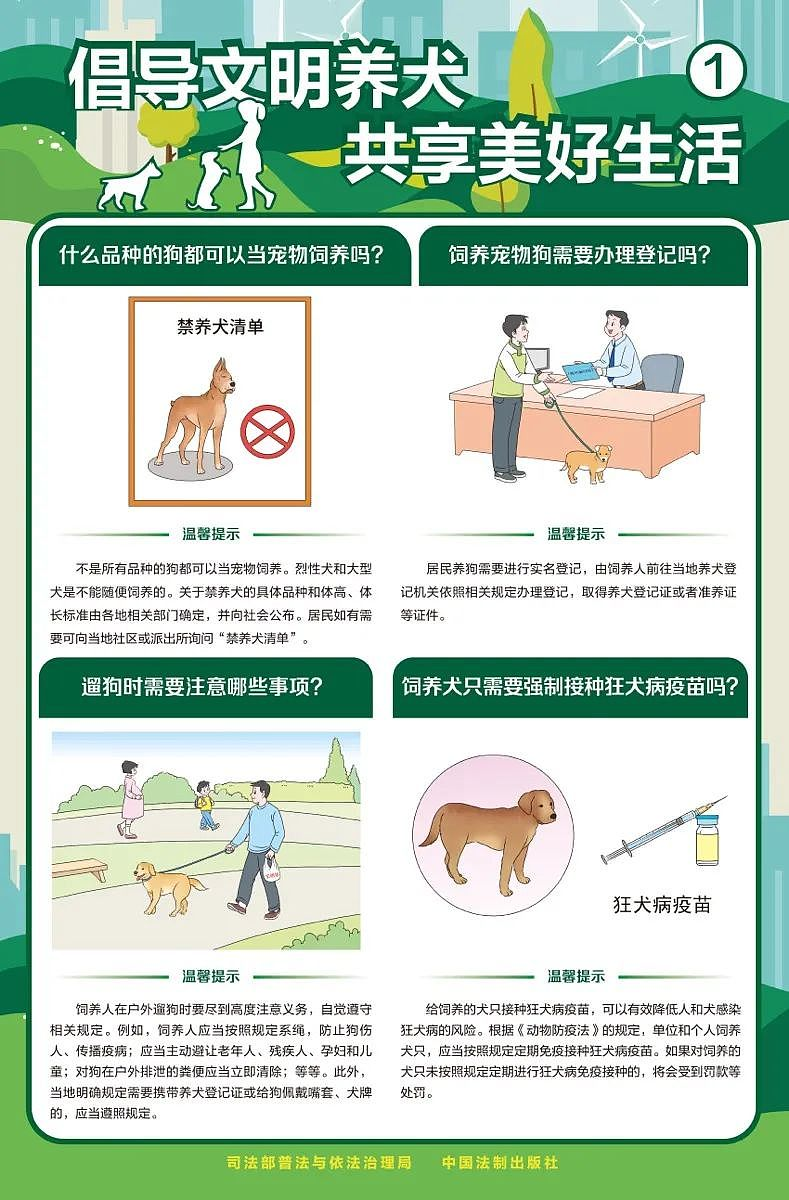 倡导文明养犬
共享美好生活
1

什么品种的狗都可以当宠物饲养吗？

禁养犬清单

温馨提示

不是所有品种的狗都可以当宠物饲养。烈性犬和大型犬是不能随便饲养的。关于禁养犬的具体品种和体高、体长标准由各地相关部门确定，并向社会公布。居民如有需要可向当地社区或派出所询问“禁养犬清单”。

饲养宠物狗需要办理登记吗？

温馨提示

居民养狗需要进行实名登记，由饲养人前往当地养犬登记机关依照相关规定办理登记，取得养犬登记证或者准养证等证件。

遛狗时需要注意哪些事项？

温馨提示

饲养人在户外遛狗时要尽到高度注意义务，自觉遵守相关规定。例如，饲养人应当按照规定系绳，防止狗伤人、传播疾病；应当主动避让老年人、残疾人、孕妇和儿童；对狗在户外排泄的粪便应当立即清除；等等。此外，当地明确规定需要携带养犬登记证或给狗佩戴嘴套、犬牌的，应当遵照规定。

饲养犬只需要强制接种狂犬病疫苗吗？

狂犬病疫苗

温馨提示

给饲养的犬只接种狂犬病疫苗，可以有效降低人和犬感染狂犬病的风险。根据《动物防疫法》的规定，单位和个人饲养犬只，应当按照规定定期免疫接种狂犬病疫苗。如果对饲养的犬只未按照规定定期进行狂犬病免疫接种的，将会受到罚款等处罚。

司法部普法与依法治理局　中国法制出版社