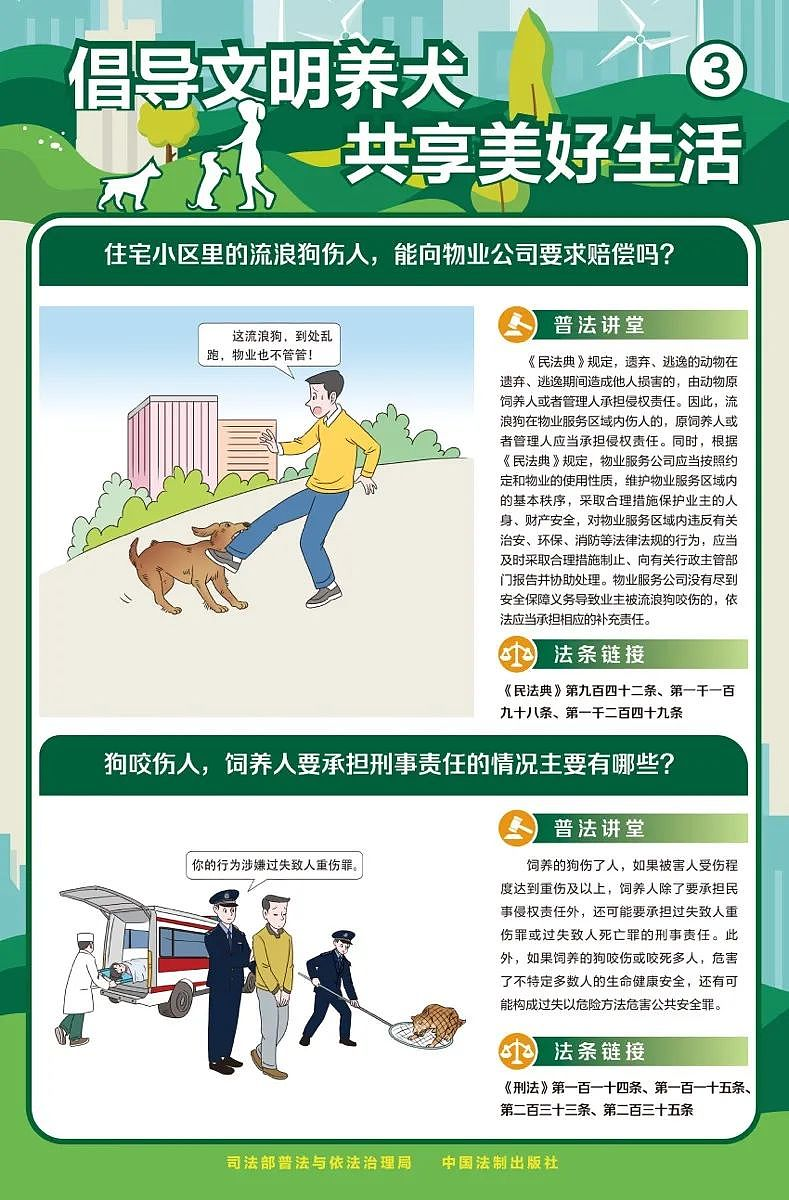 倡导文明养犬
共享美好生活
3

住宅小区里的流浪狗伤人，能向物业公司要求赔偿吗？

这流浪狗，到处乱跑，物业也不管管！

普法讲堂

《民法典》规定，遗弃、逃逸的动物在遗弃、逃逸期间造成他人损害的，由动物原饲养人或者管理人承担侵权责任。因此，流浪狗在物业服务区域内伤人的，原饲养人或者管理人应当承担侵权责任。同时，根据《民法典》规定，物业服务公司应当按照约定和物业的使用性质，维护物业服务区域内的基本秩序，采取合理措施保护业主的人身、财产安全，对物业服务区域内违反有关治安、环保、消防等法律法规的行为，应当及时采取合理措施制止、向有关行政主管部门报告并协助处理。物业服务公司没有尽到安全保障义务导致业主被流浪狗咬伤的，依法应当承担相应的补充责任。

法条链接

《民法典》第九百四十二条、第一千一百九十八条、第一千二百四十九条

狗咬伤人，饲养人要承担刑事责任的情况主要有哪些？

你的行为涉嫌过失致人重伤罪。

普法讲堂

饲养的狗伤了人，如果被害人受伤程度达到重伤及以上，饲养人除了要承担民事侵权责任外，还可能要承担过失致人重伤罪或过失致人死亡罪的刑事责任。此外，如果饲养的狗咬伤或咬死多人，危害了不特定多数人的生命健康安全，还有可能构成过失以危险方法危害公共安全罪。

法条链接

《刑法》第一百一十四条、第一百一十五条、第二百三十三条、第二百三十五条

司法部普法与依法治理局　　中国法制出版社