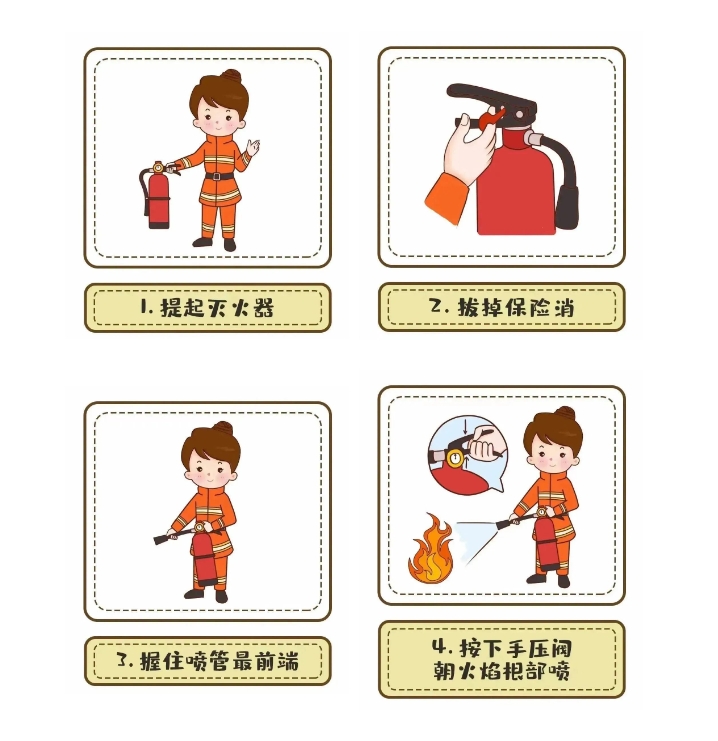 1. 提起灭火器

2. 拔掉保险消

3. 握住喷管最前端

4. 按下手压阀
朝火焰根部喷